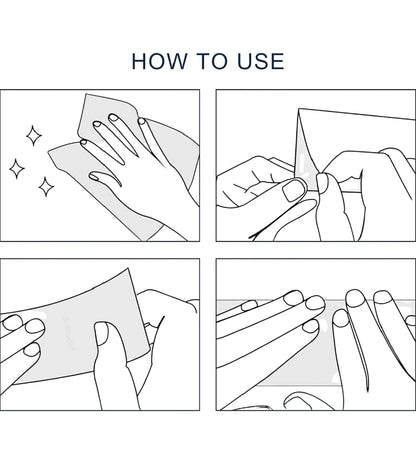 HOW TO USE