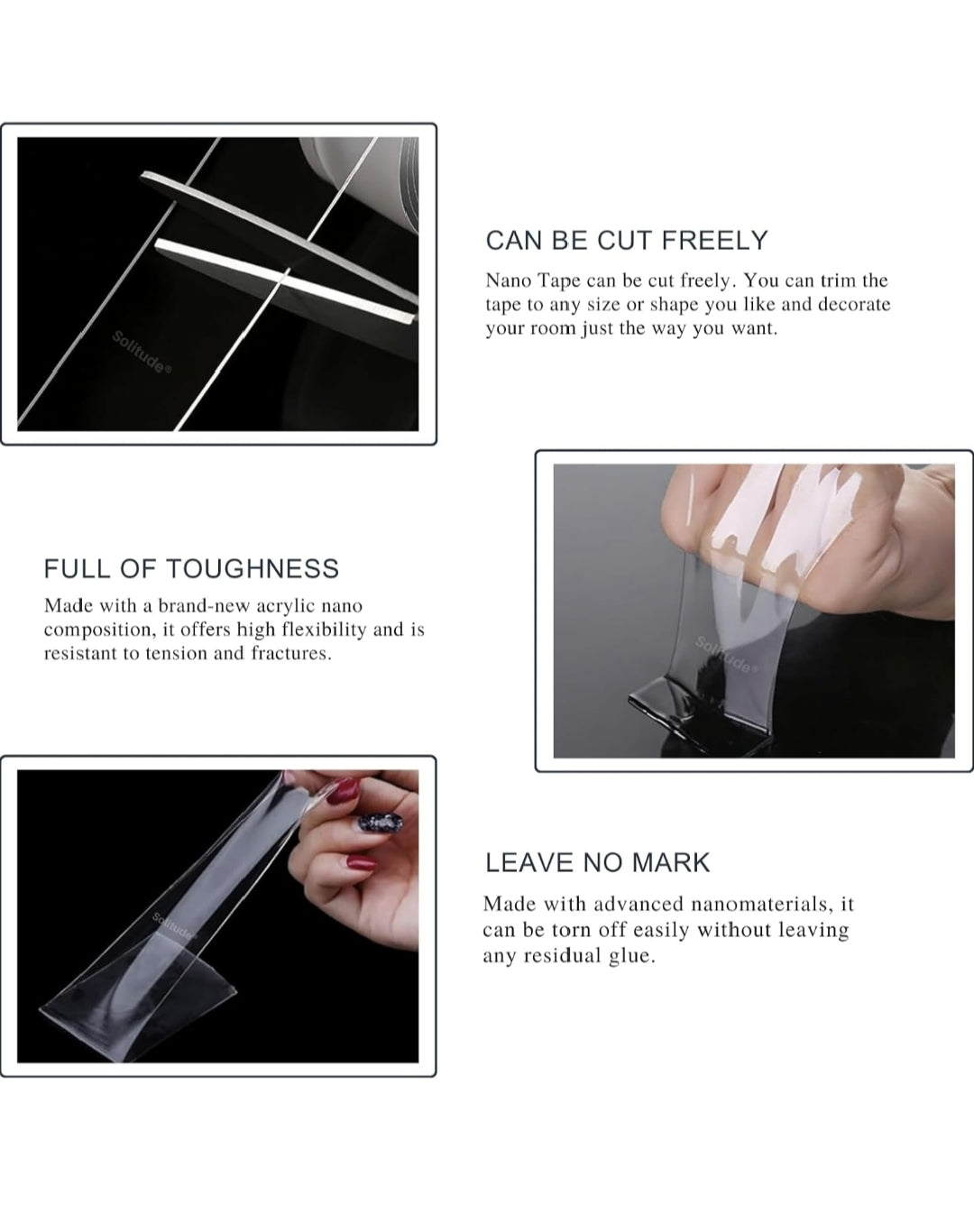 Solitude®

CAN BE CUT FREELY

Nano Tape can be cut freely. You can trim the tape to any size or shape you like and decorate your room just the way you want.

FULL OF TOUGHNESS

Made with a brand-new acrylic nano composition, it offers high flexibility and is resistant to tension and fractures.

Solitude®

Solitude®

LEAVE NO MARK

Made with advanced nanomaterials, it can be torn off easily without leaving any residual glue.